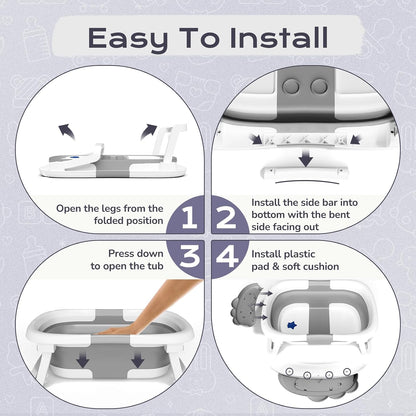 Easy To Install

Open the legs from the folded position

1

2

Install the side bar into bottom with the bent side facing out

Press down to open the tub

3

4

Install plastic pad & soft cushion